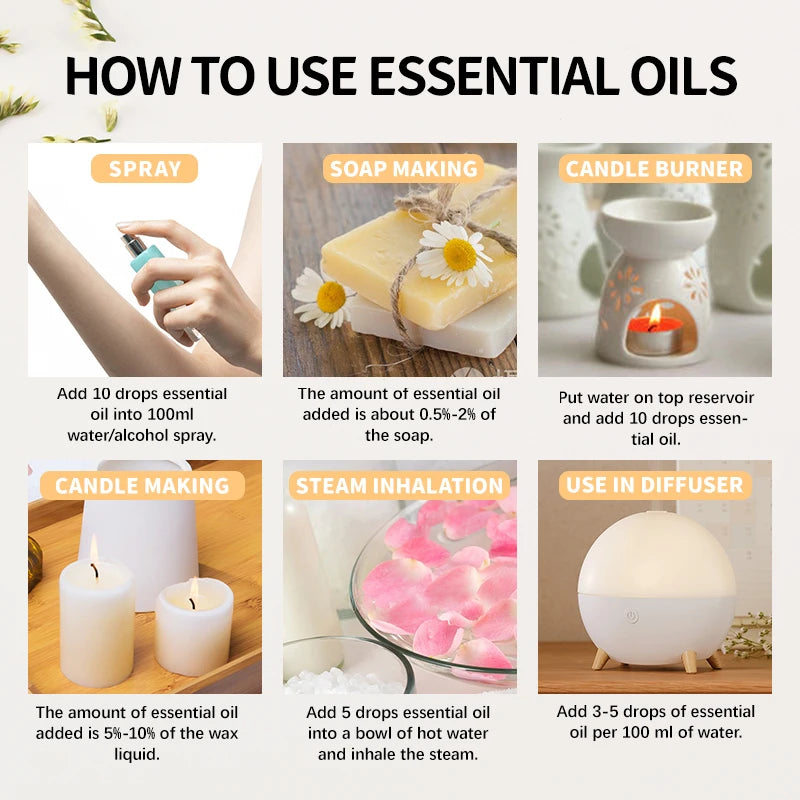 HOW TO USE ESSENTIAL OILS

SPRAY

Add 10 drops essential oil into 100ml water/alcohol spray.

SOAP MAKING

The amount of essential oil added is about 0.5%-2% of the soap.

CANDLE BURNER

Put water on top reservoir and add 10 drops essential oil.

CANDLE MAKING

The amount of essential oil added is 5%-10% of the wax liquid.

STEAM INHALATION

Add 5 drops essential oil into a bowl of hot water and inhale the steam.

USE IN DIFFUSER

Add 3-5 drops of essential oil per 100 ml of water.